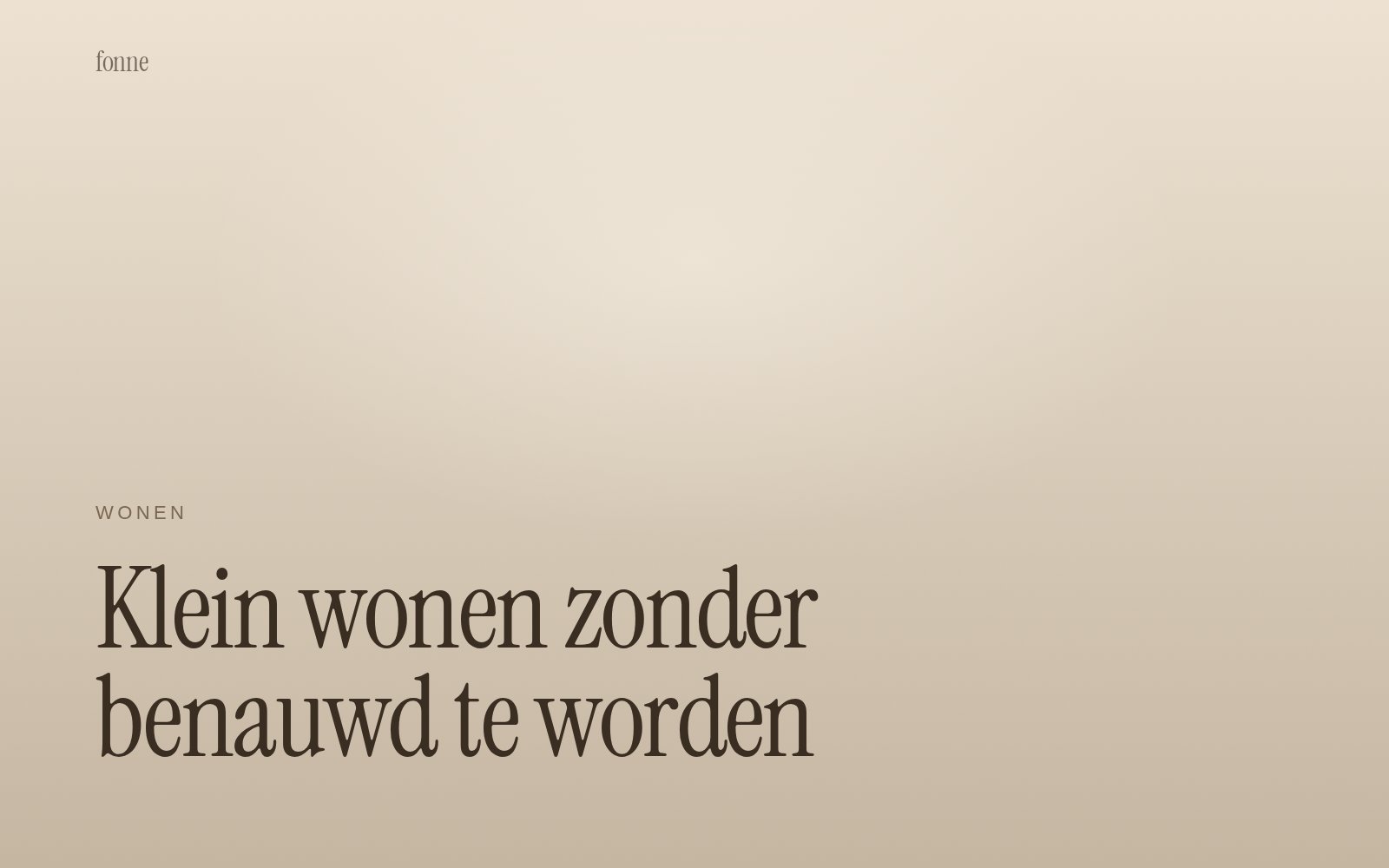 fonne

WONEN

Klein wonen zonder benauwd te worden